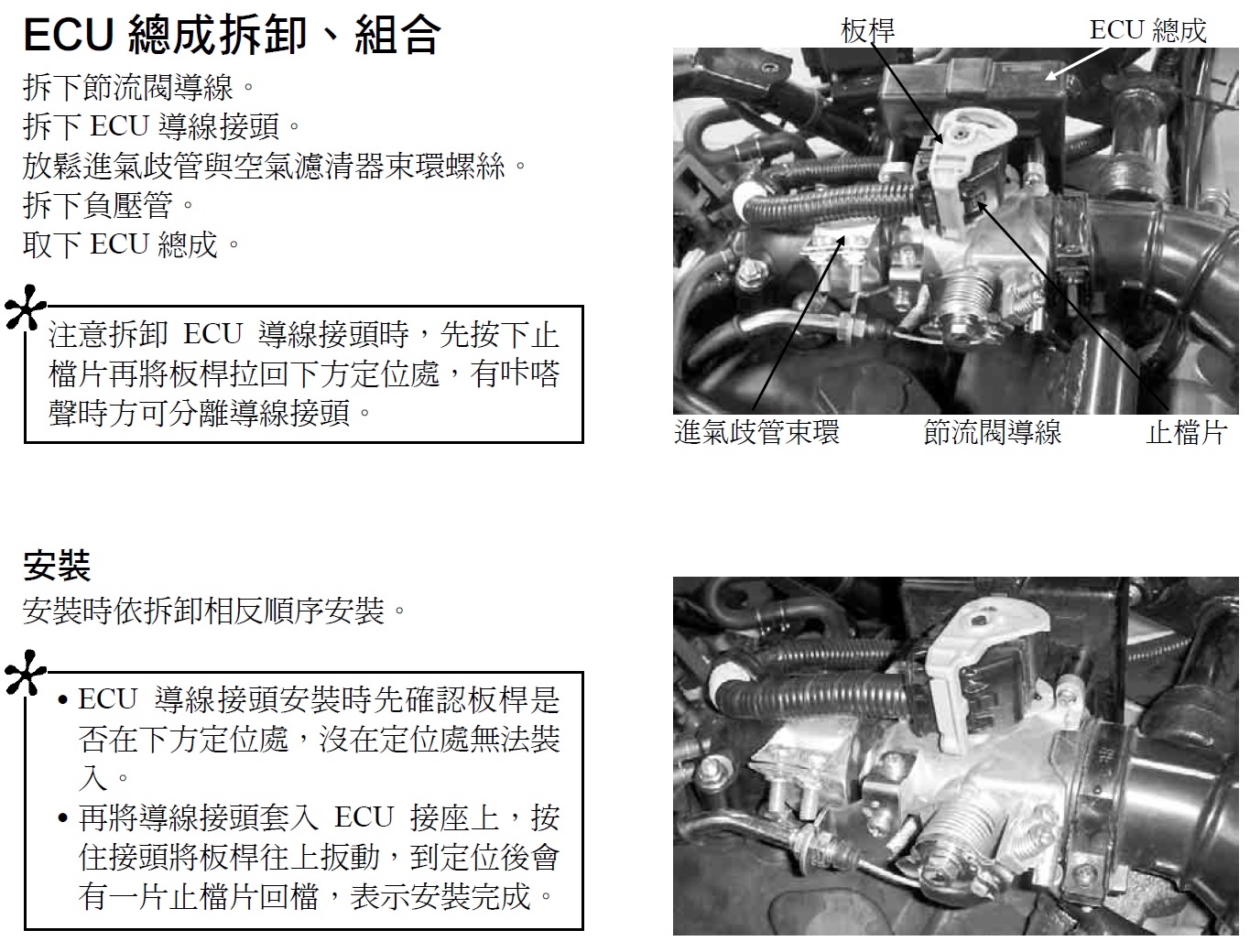 ECU 總成拆卸、組合

拆下節流閥導線。
拆下 ECU 導線接頭。
放鬆進氣歧管與空氣濾清器束環螺絲。
拆下負壓管。
取下 ECU 總成。

注意拆卸 ECU 導線接頭時，先按下止檔片再將板桿拉回下方定位處，有咔嗒聲時方可分離導線接頭。

板桿
ECU 總成
進氣歧管束環
節流閥導線
止檔片

安裝

安裝時依拆卸相反順序安裝。

• ECU 導線接頭安裝時先確認板桿是否在下方定位處，沒在定位處無法裝入。
• 再將導線接頭套入 ECU 接座上，按住接頭將板桿往上扳動，到定位後會有一片止檔片回檔，表示安裝完成。